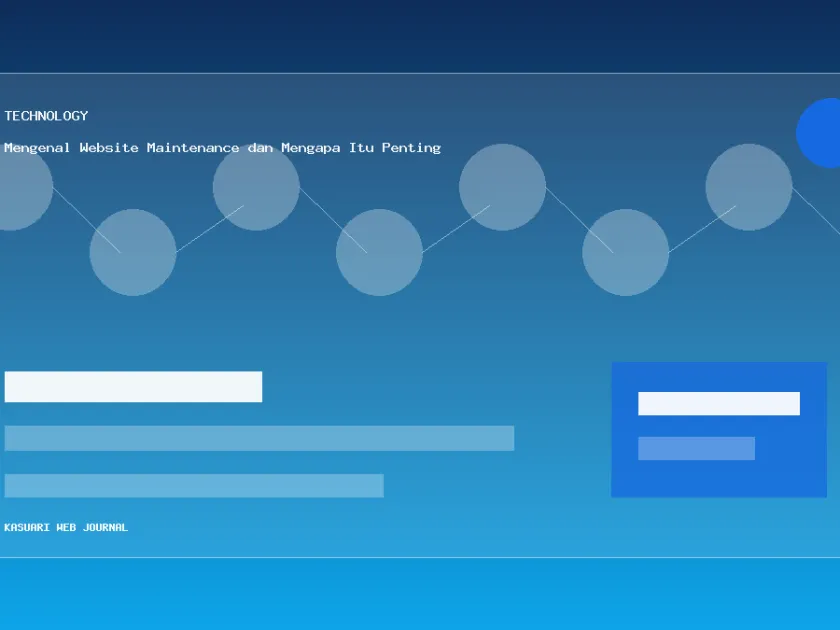 TECHNOLOGY

Mengenal Website Maintenance dan Mengapa Itu Penting

KASUARI WEB JOURNAL